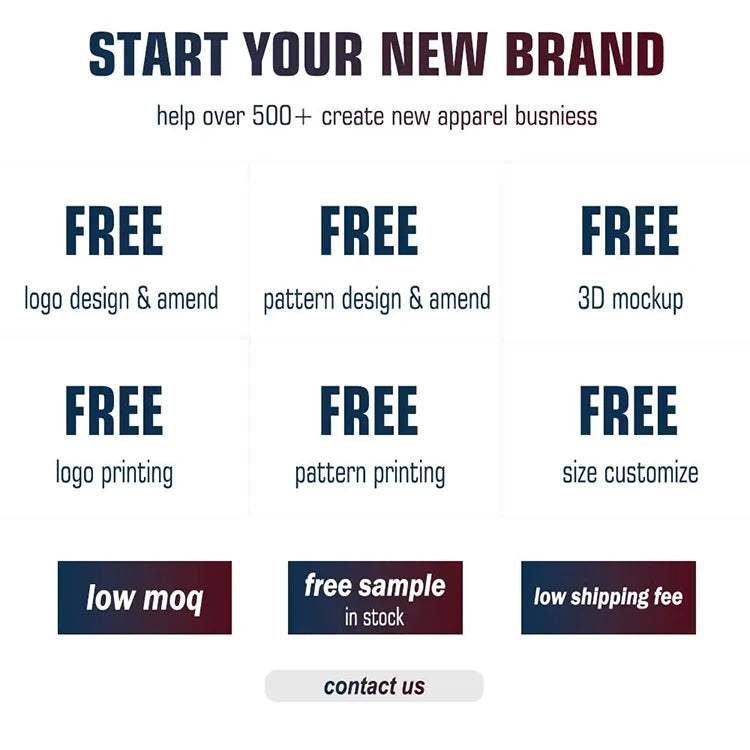 START YOUR NEW BRAND

help over 500+ create new apparel busniess

FREE
logo design & amend

FREE
pattern design & amend

FREE
3D mockup

FREE
logo printing

FREE
pattern printing

FREE
size customize

low moq

free sample
in stock

low shipping fee

contact us