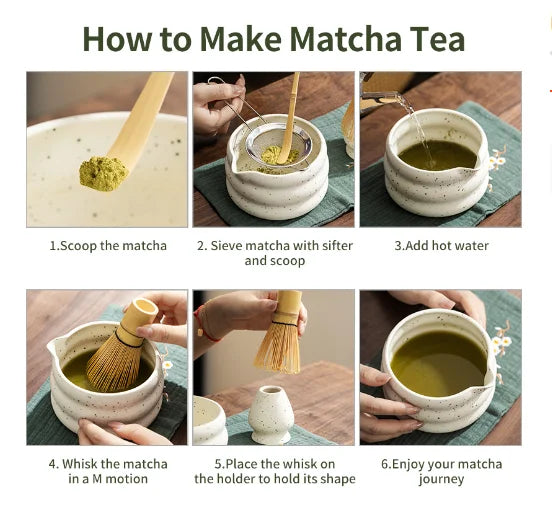 How to Make Matcha Tea

1.Scoop the matcha

2. Sieve matcha with sifter and scoop

3.Add hot water

4. Whisk the matcha in a M motion

5.Place the whisk on the holder to hold its shape

6.Enjoy your matcha journey