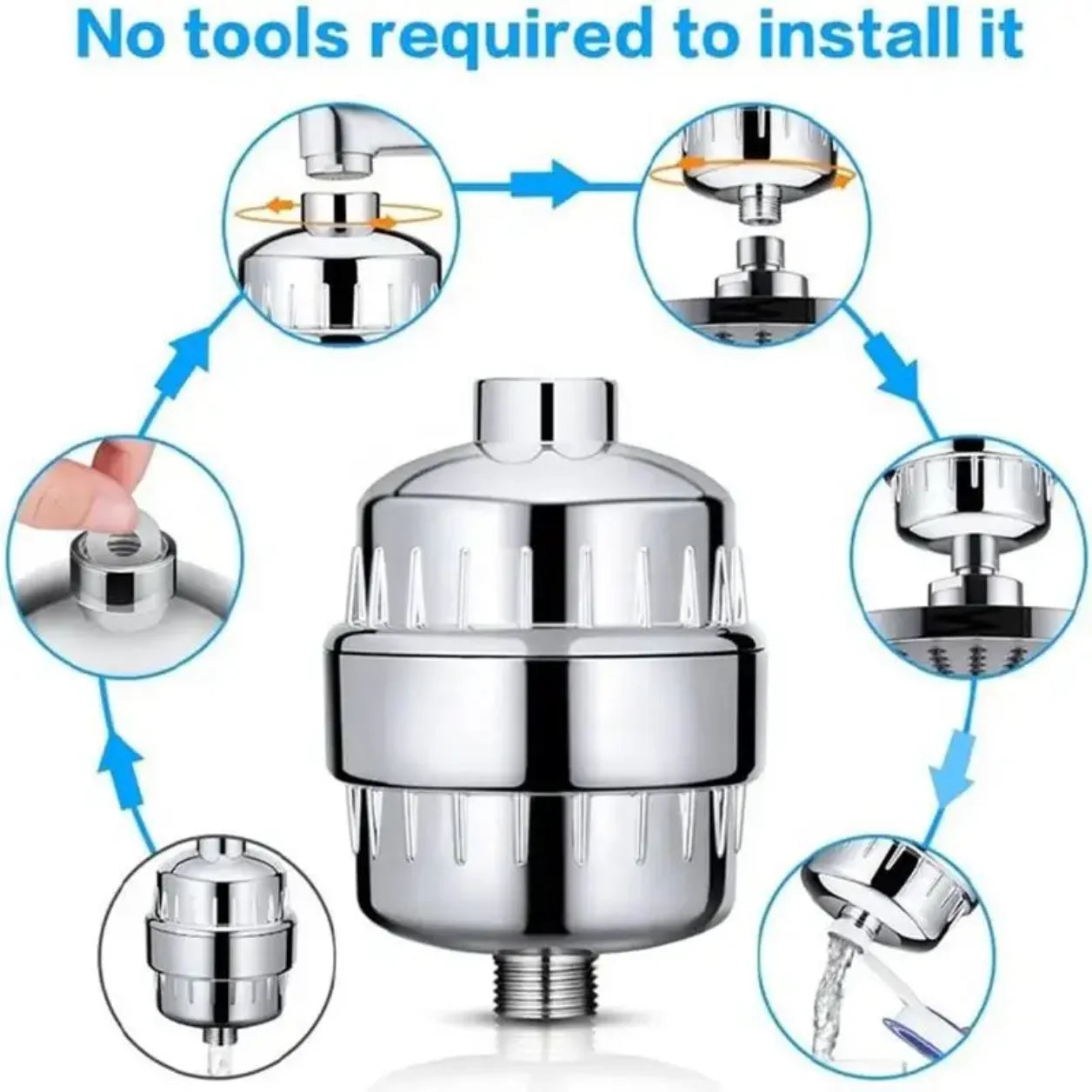 No tools required to install it